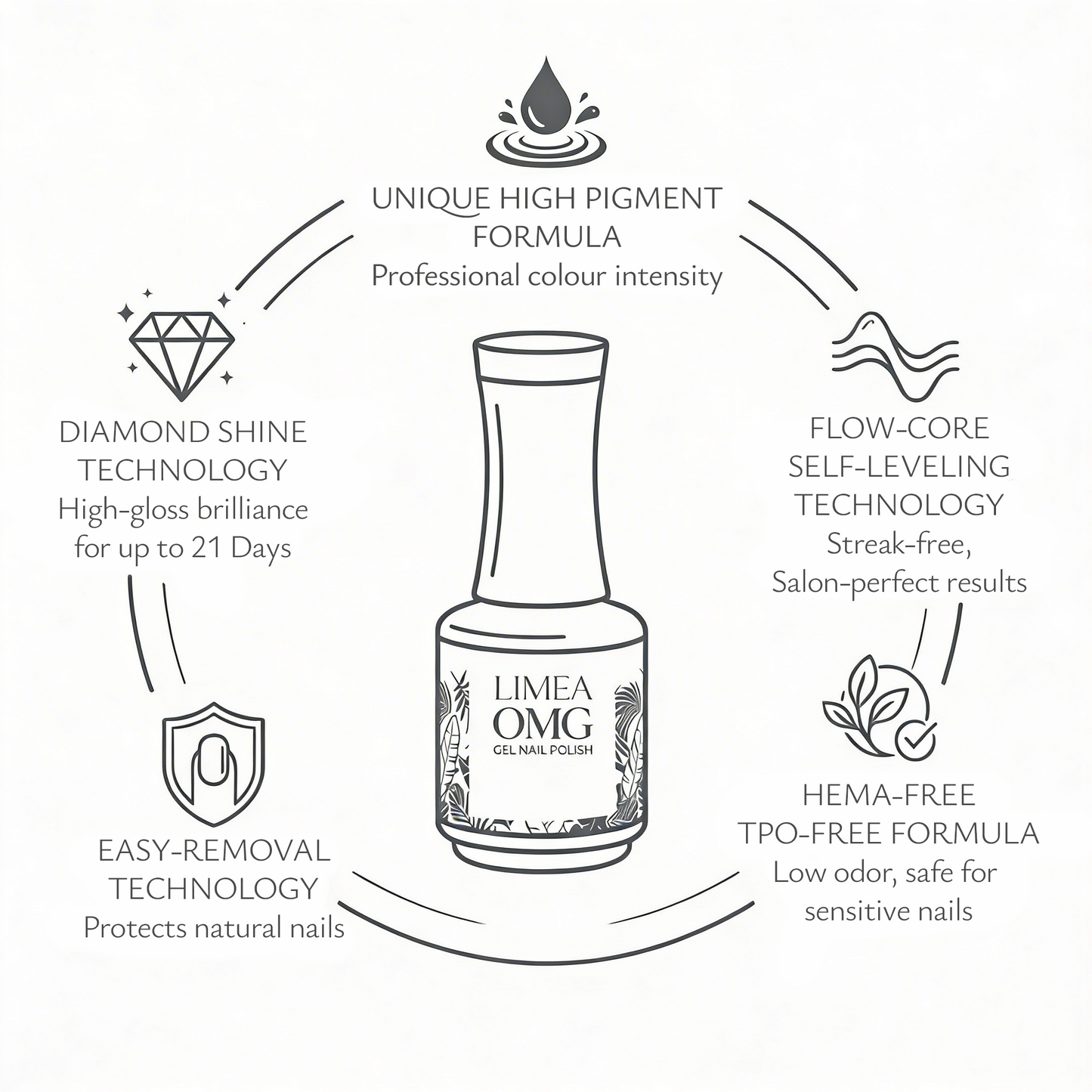 UNIQUE HIGH PIGMENT FORMULA
Professional colour intensity

DIAMOND SHINE TECHNOLOGY
High-gloss brilliance for up to 21 Days

FLOW-CORE SELF-LEVELING TECHNOLOGY
Streak-free, Salon-perfect results

LIMEA
OMG
GEL NAIL POLISH

EASY-REMOVAL TECHNOLOGY
Protects natural nails

HEMA-FREE TPO-FREE FORMULA
Low odor, safe for sensitive nails