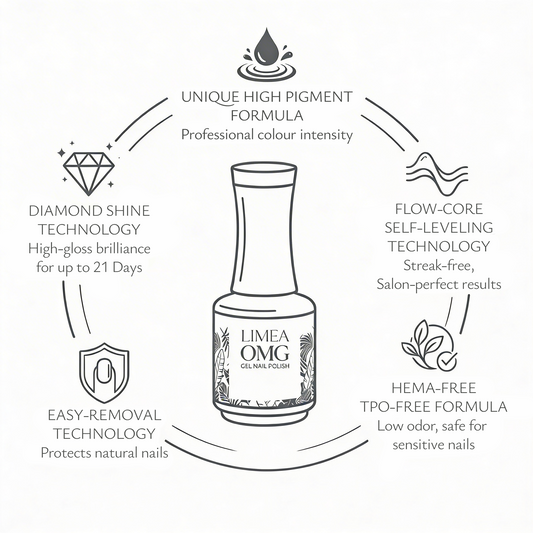 UNIQUE HIGH PIGMENT FORMULA
Professional colour intensity

DIAMOND SHINE TECHNOLOGY
High-gloss brilliance for up to 21 Days

FLOW-CORE SELF-LEVELING TECHNOLOGY
Streak-free, Salon-perfect results

LIMEA
OMG
GEL NAIL POLISH

EASY-REMOVAL TECHNOLOGY
Protects natural nails

HEMA-FREE TPO-FREE FORMULA
Low odor, safe for sensitive nails